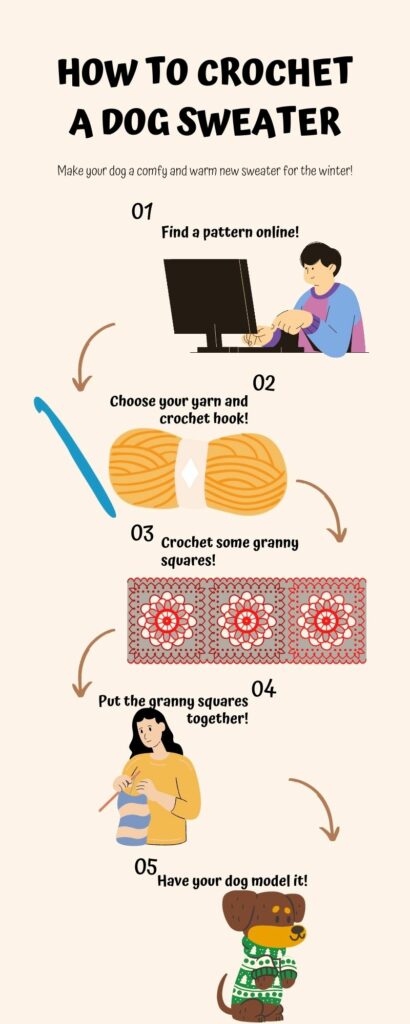 HOW TO CROCHET A DOG SWEATER

Make your dog a comfy and warm new sweater for the winter!

01
Find a pattern online!

02
Choose your yarn and crochet hook!

03
Crochet some granny squares!

04
Put the granny squares together!

05
Have your dog model it!